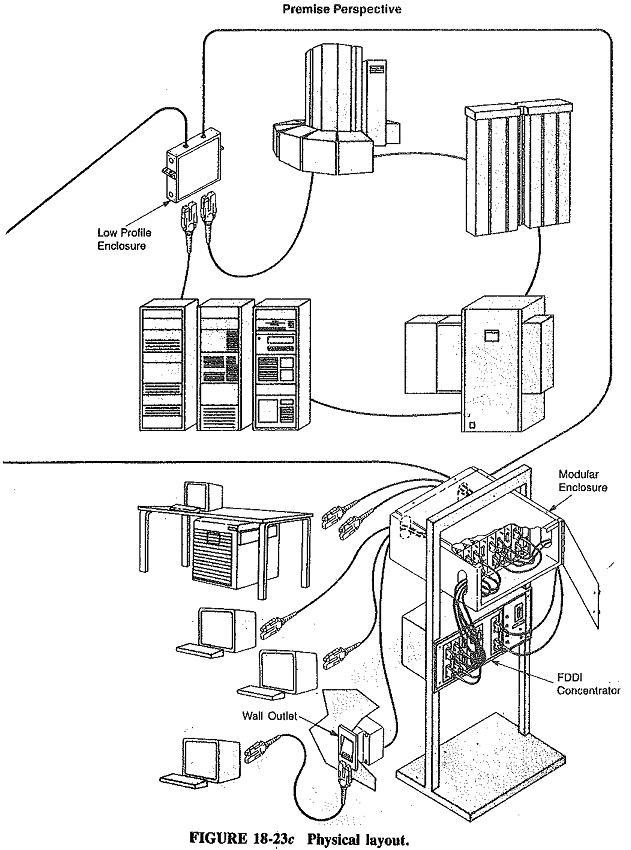 Premise Perspective

Low Profile Enclosure

Modular Enclosure

FDDI Concentrator

Wall Outlet

FIGURE 18-23c Physical layout.